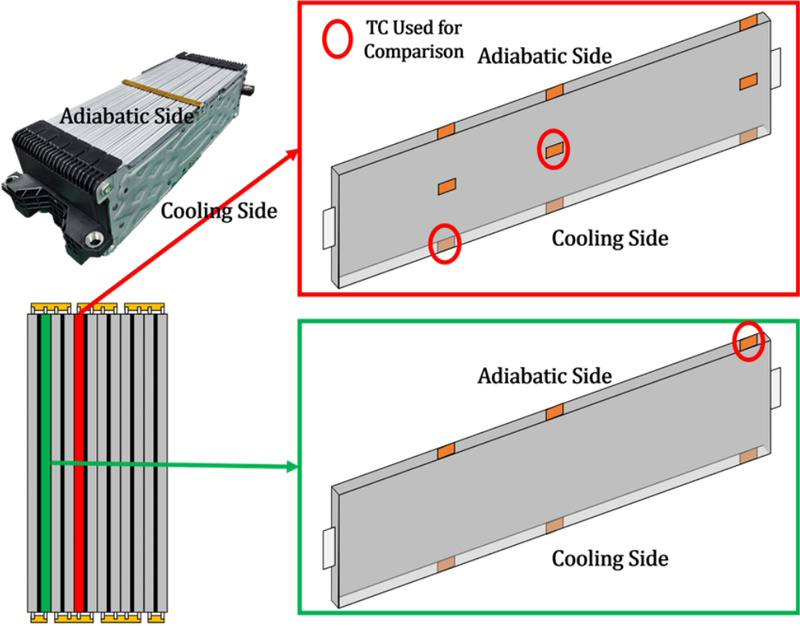 Adiabatic Side

Cooling Side

TC Used for Comparison

Adiabatic Side

Cooling Side

Adiabatic Side

Cooling Side