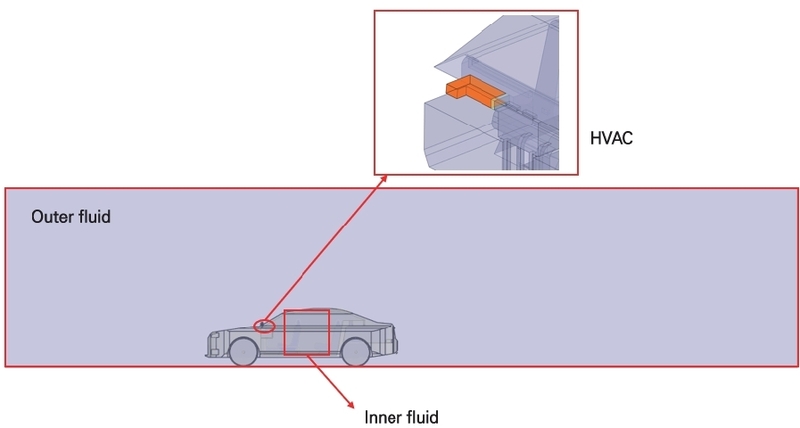 HVAC

Outer fluid

Inner fluid