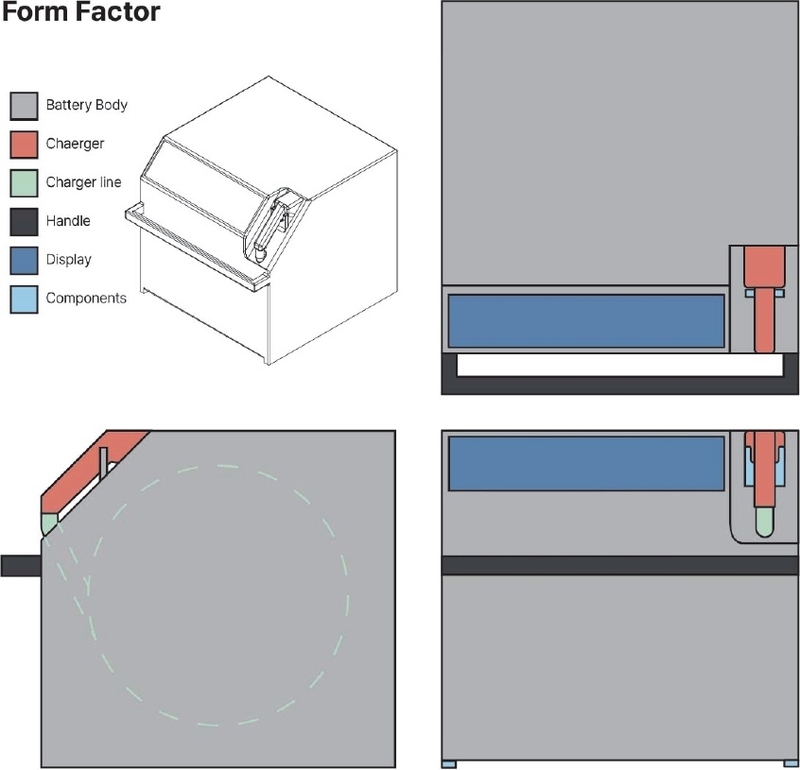 Form Factor

Battery Body
Chaerger
Charger line
Handle
Display
Components