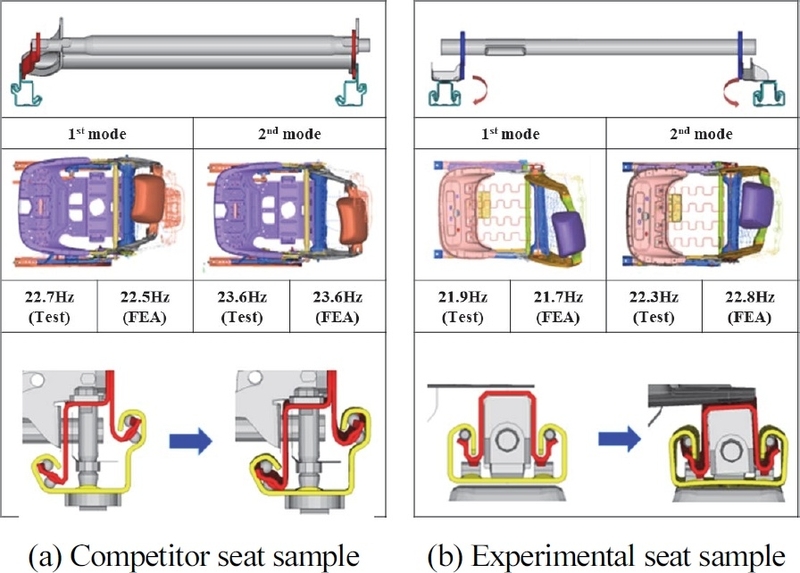 | 1$^{st}$ mode | | 2$^{nd}$ mode | |
|---|---|---|---|
| 22.7Hz (Test) | 22.5Hz (FEA) | 23.6Hz (Test) | 23.6Hz (FEA) |

(a) Competitor seat sample

| 1$^{st}$ mode | | 2$^{nd}$ mode | |
|---|---|---|---|
| 21.9Hz (Test) | 21.7Hz (FEA) | 22.3Hz (Test) | 22.8Hz (FEA) |

(b) Experimental seat sample