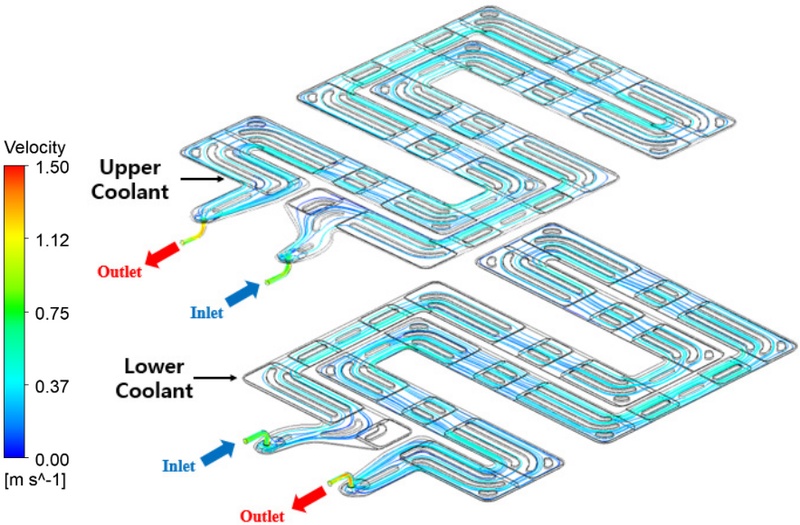 Velocity
1.50
1.12
0.75
0.37
0.00
[m s^-1]

Upper Coolant

Outlet

Inlet

Lower Coolant

Inlet

Outlet